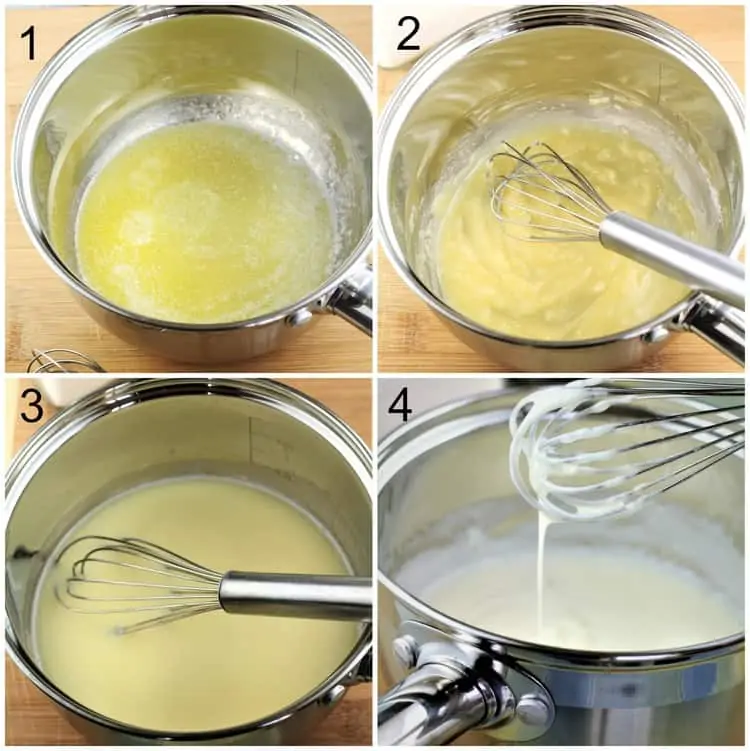 1

2

3

4